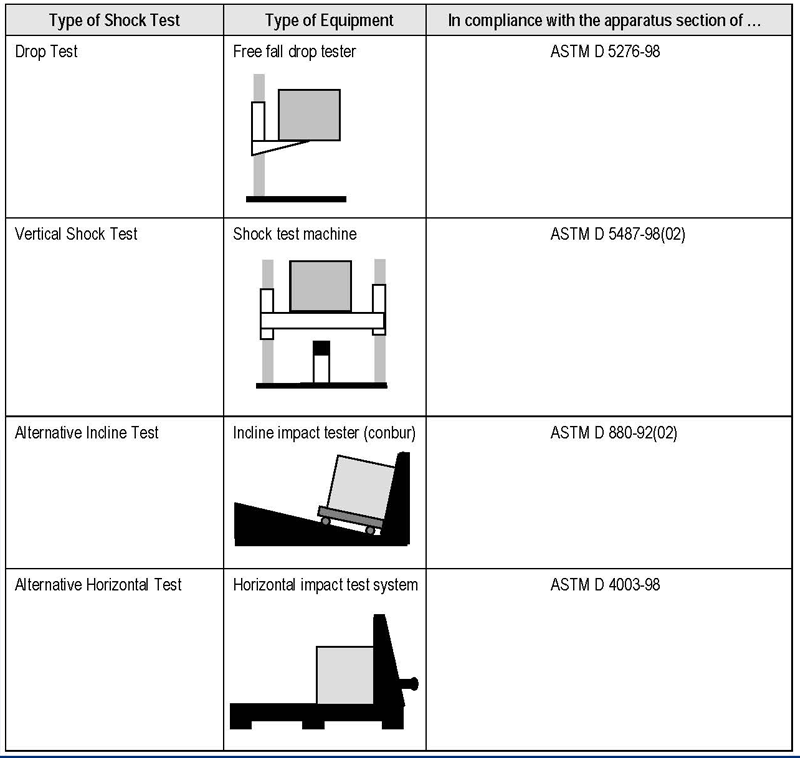 | Type of Shock Test | Type of Equipment | In compliance with the apparatus section of ... |
|---|---|---|
| Drop Test | Free fall drop tester | ASTM D 5276-98 |
| Vertical Shock Test | Shock test machine | ASTM D 5487-98(02) |
| Alternative Incline Test | Incline impact tester (conbur) | ASTM D 880-92(02) |
| Alternative Horizontal Test | Horizontal impact test system | ASTM D 4003-98 |